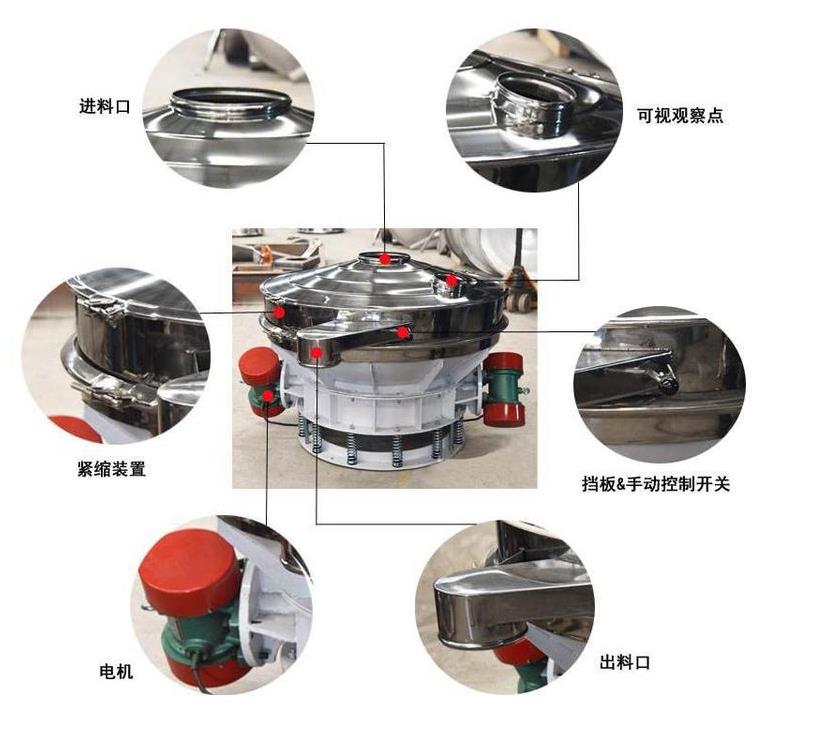 进料口

可视观察点

紧缩装置

挡板&手动控制开关

电机

出料口